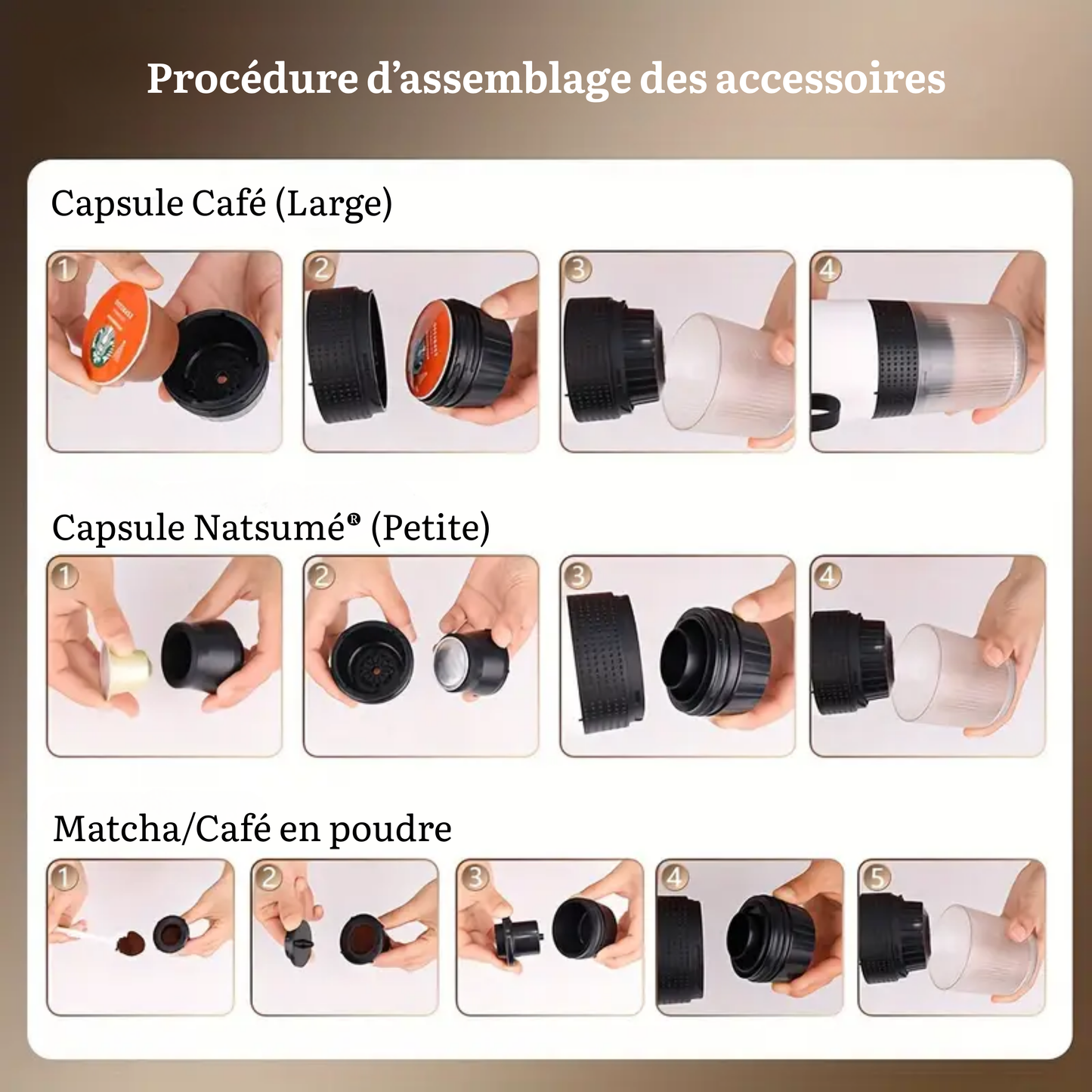 Procédure d'assemblage des accessoires

Capsule Café (Large)

1 2 3 4

Capsule Natsumé® (Petite)

1 2 3 4

Matcha/Café en poudre

1 2 3 4 5