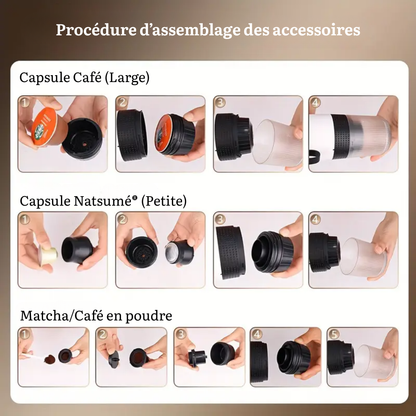 Procédure d'assemblage des accessoires

Capsule Café (Large)

1 2 3 4

Capsule Natsumé® (Petite)

1 2 3 4

Matcha/Café en poudre

1 2 3 4 5